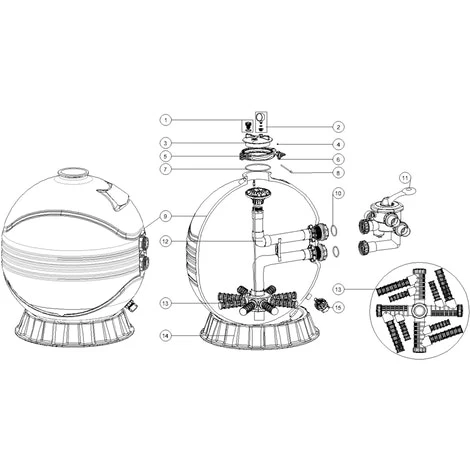 1
2
3
4
5
6
7
8
9
10
11
12
13
13
14
15